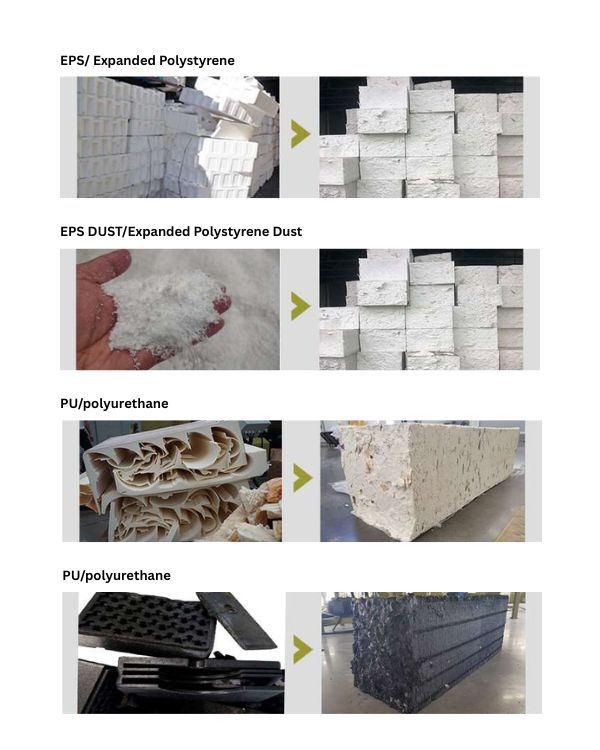 EPS/ Expanded Polystyrene

EPS DUST/Expanded Polystyrene Dust

PU/polyurethane

PU/polyurethane